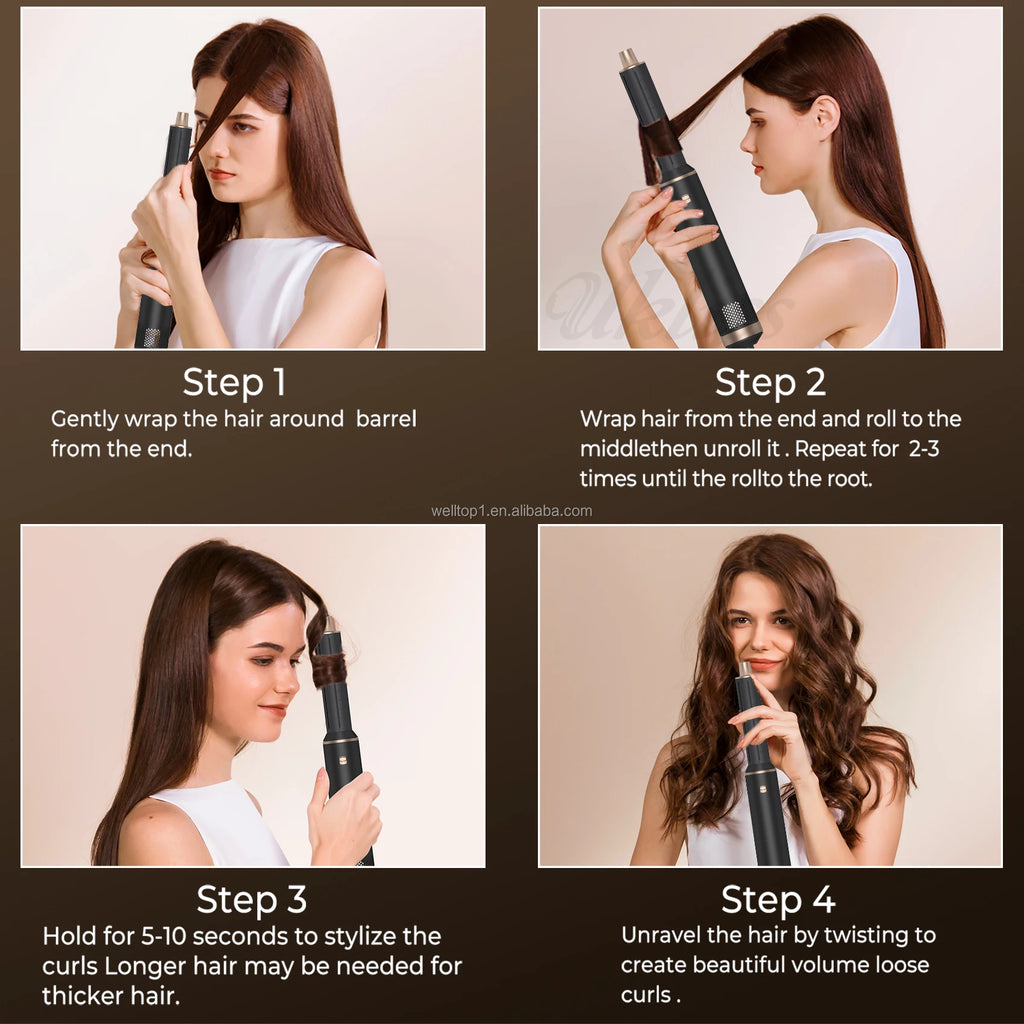 Step 1
Gently wrap the hair around  barrel from the end.

Step 2
Wrap hair from the end and roll to the middlethen unroll it . Repeat for  2-3 times until the rollto the root.

welltop1.en.alibaba.com

Step 3
Hold for 5-10 seconds to stylize the curls Longer hair may be needed for thicker hair.

Step 4
Unravel the hair by twisting to create beautiful volume loose curls .