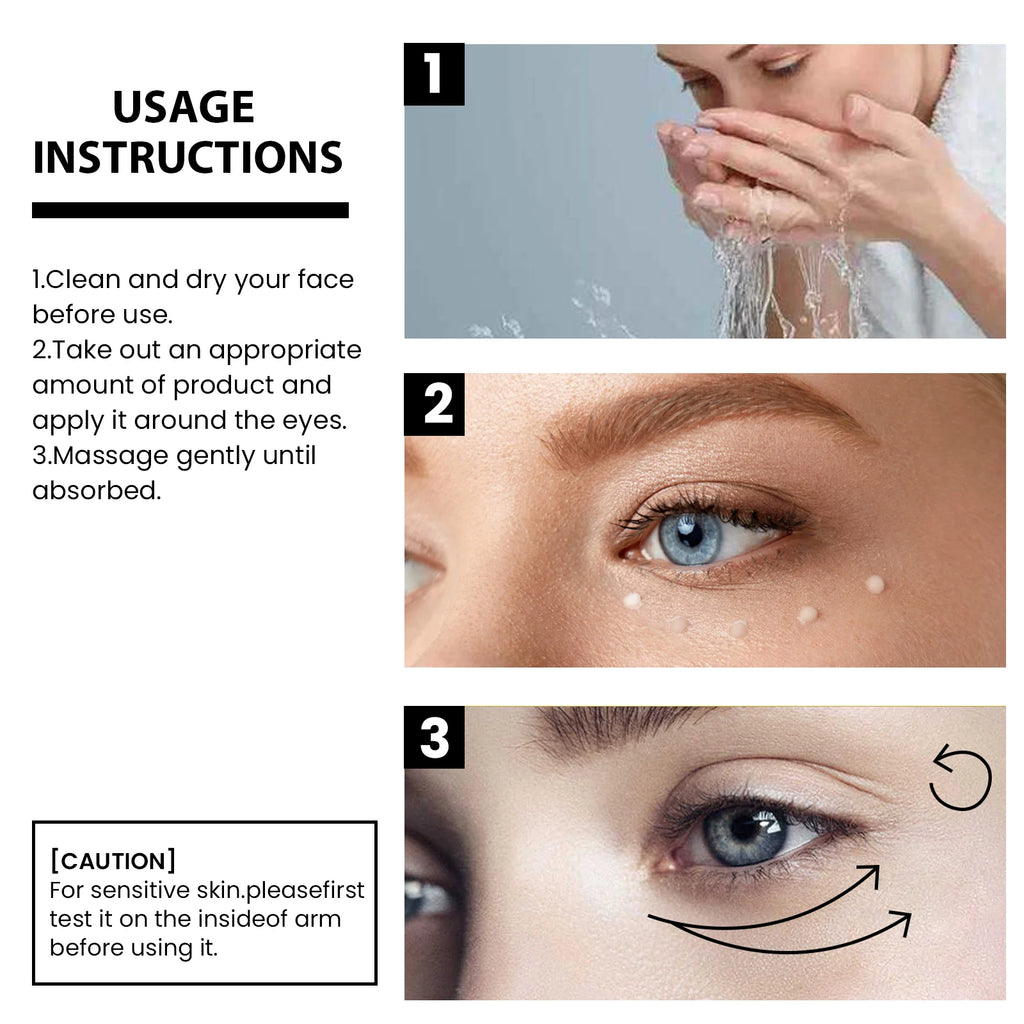 USAGE INSTRUCTIONS

1.Clean and dry your face before use.
2.Take out an appropriate amount of product and apply it around the eyes.
3.Massage gently until absorbed.

[CAUTION]
For sensitive skin.pleasefirst test it on the insideof arm before using it.

1

2

3