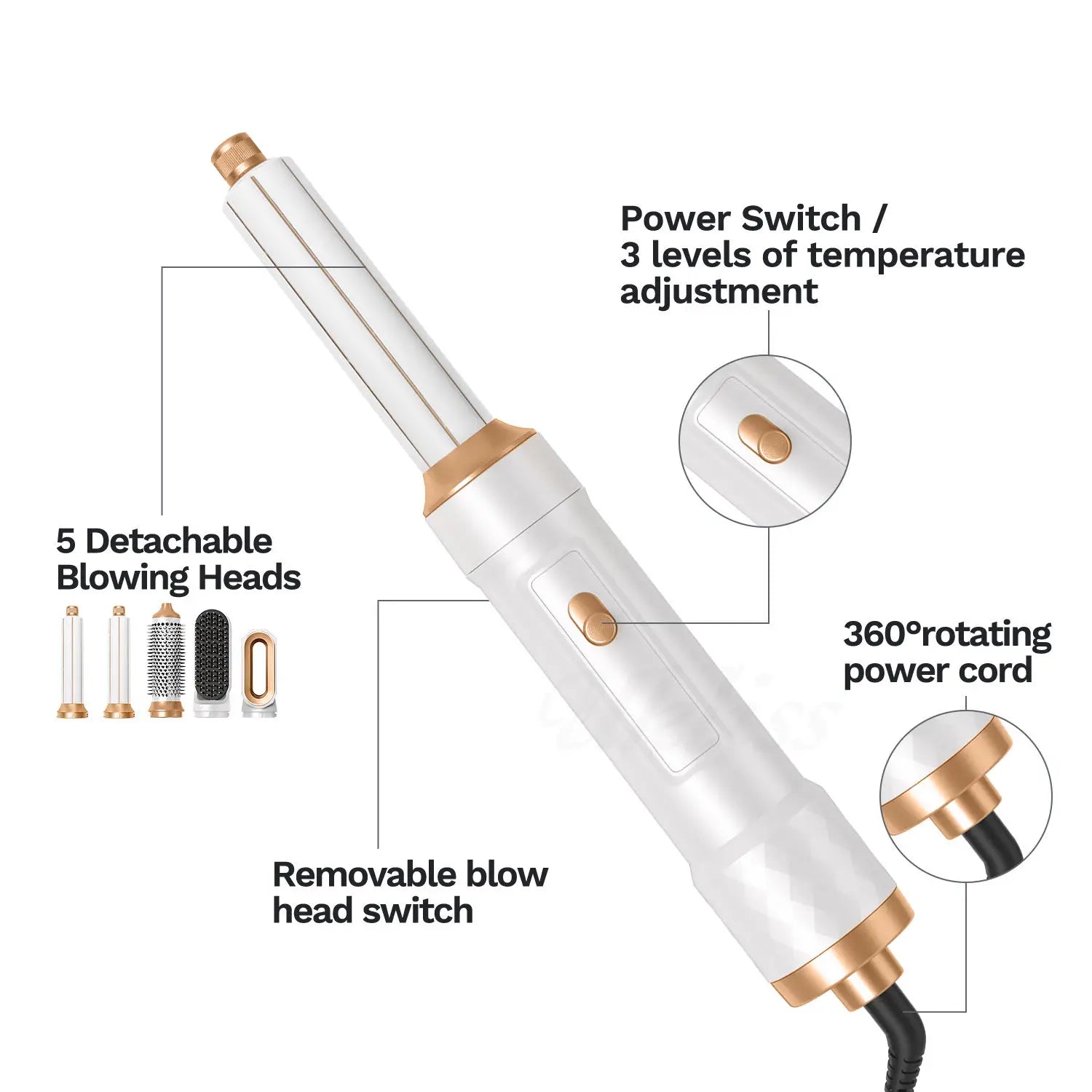 Power Switch /
3 levels of temperature adjustment

5 Detachable
Blowing Heads

360°rotating
power cord

Removable blow
head switch