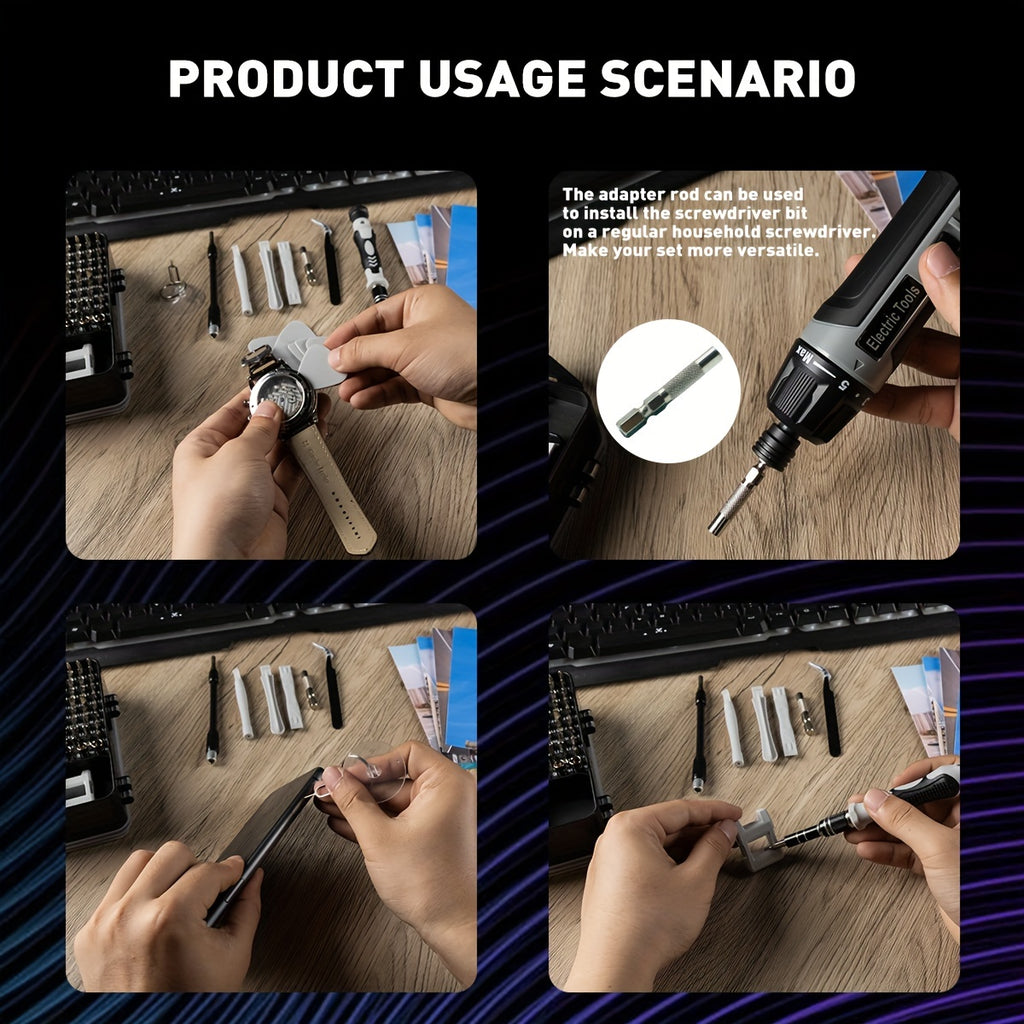 PRODUCT USAGE SCENARIO

The adapter rod can be used to install the screwdriver bit on a regular household screwdriver. Make your set more versatile.

Electric Tools

5